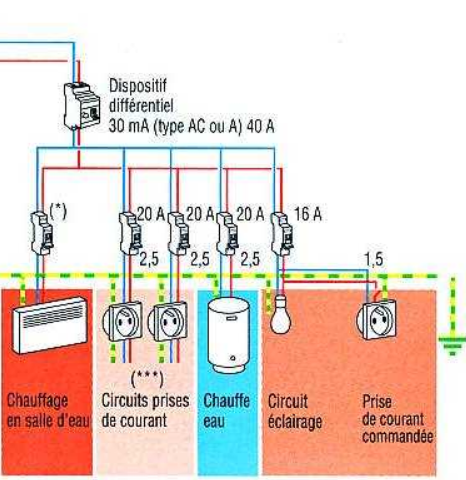 Dispositif différentiel 30 mA (type AC ou A) 40 A

(*)

20 A

20 A

20 A

16 A

2,5

2,5

2,5

1,5

(***)

Chauffage en salle d'eau

Circuits prises de courant

Chauffe eau

Circuit éclairage

Prise de courant commandée